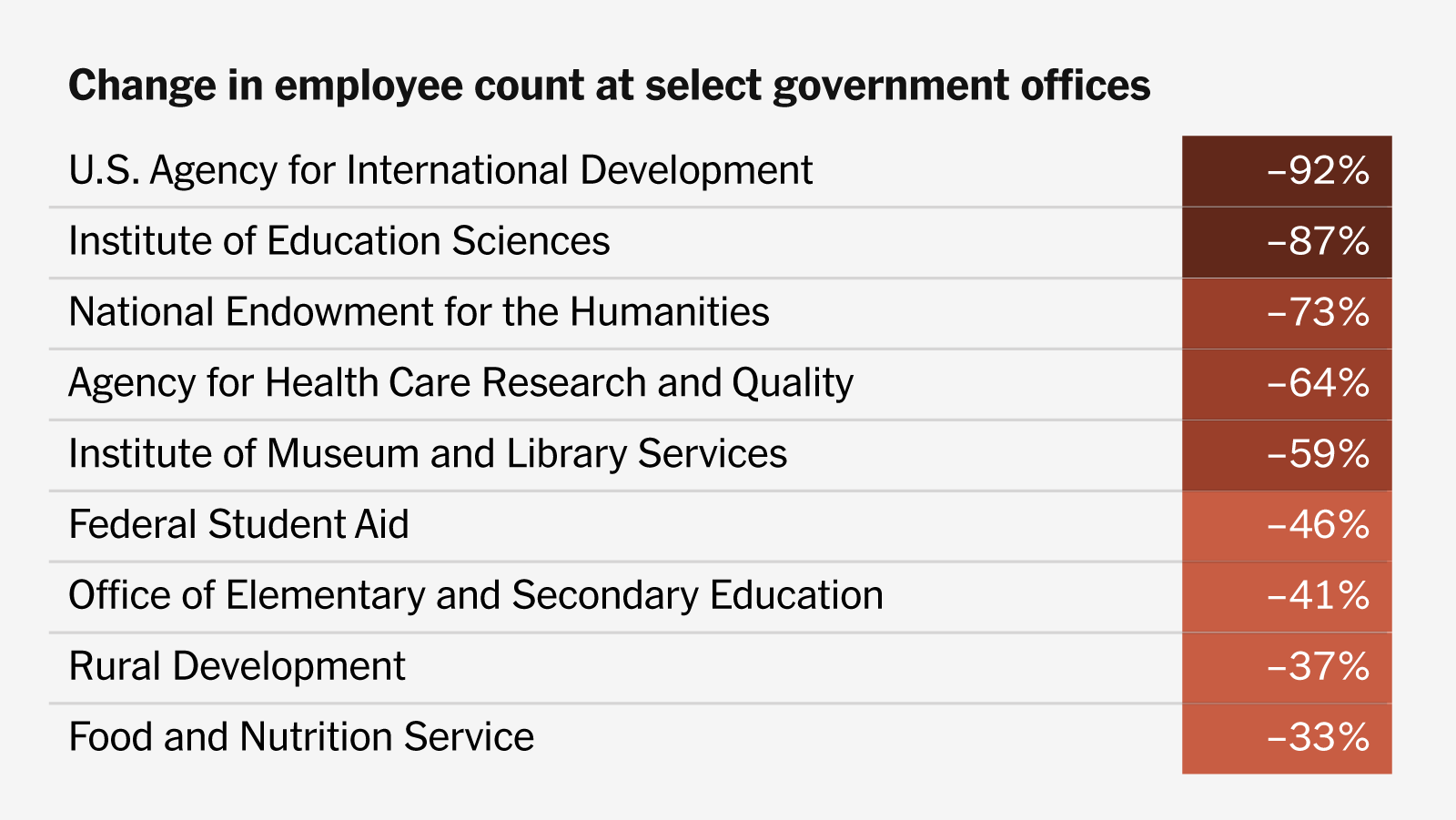 Change in employee count at select government offices

| | |
|---|---|
| U.S. Agency for International Development | –92% |
| Institute of Education Sciences | –87% |
| National Endowment for the Humanities | –73% |
| Agency for Health Care Research and Quality | –64% |
| Institute of Museum and Library Services | –59% |
| Federal Student Aid | –46% |
| Office of Elementary and Secondary Education | –41% |
| Rural Development | –37% |
| Food and Nutrition Service | –33% |